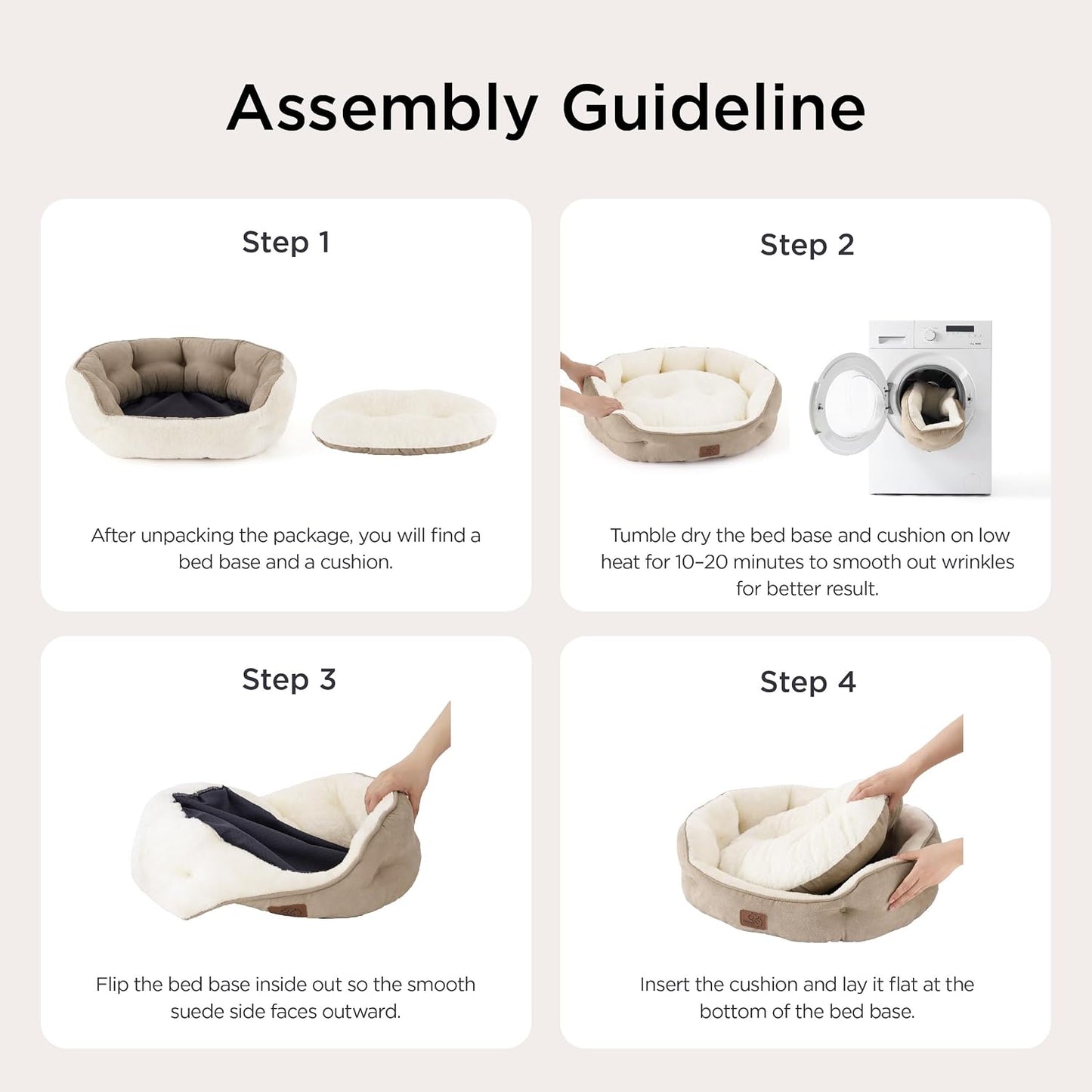 Assembly Guideline

Step 1

After unpacking the package, you will find a bed base and a cushion.

Step 2

Tumble dry the bed base and cushion on low heat for 10–20 minutes to smooth out wrinkles for better result.

Step 3

Flip the bed base inside out so the smooth suede side faces outward.

Step 4

Insert the cushion and lay it flat at the bottom of the bed base.